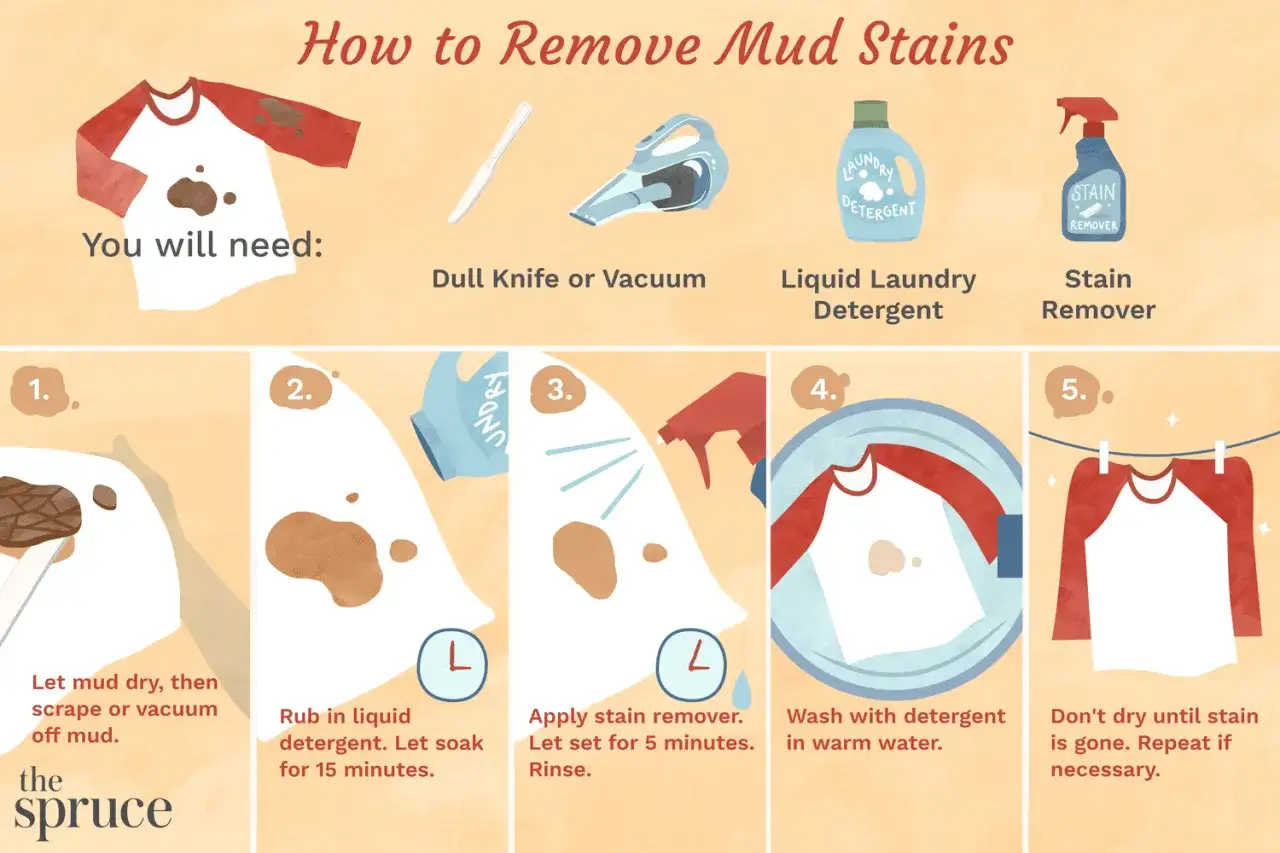 How to Remove Mud Stains

You will need:

LAUNDRY DETERGENT

STAIN REMOVER

Dull Knife or Vacuum

Liquid Laundry Detergent

Stain Remover

1.

Let mud dry, then scrape or vacuum off mud.

2.

UNDRY

Rub in liquid detergent. Let soak for 15 minutes.

3.

Apply stain remover. Let set for 5 minutes. Rinse.

4.

Wash with detergent in warm water.

5.

Don't dry until stain is gone. Repeat if necessary.

the spruce